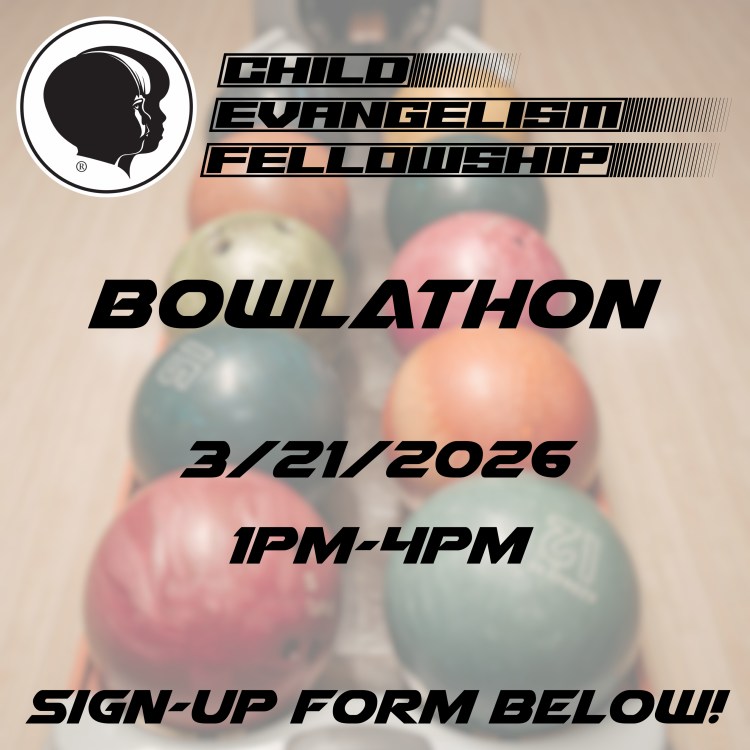 ®

CHILD
EVANGELISM
FELLOWSHIP

BOWLATHON

3/21/2026

1PM-4PM

SIGN-UP FORM BELOW!